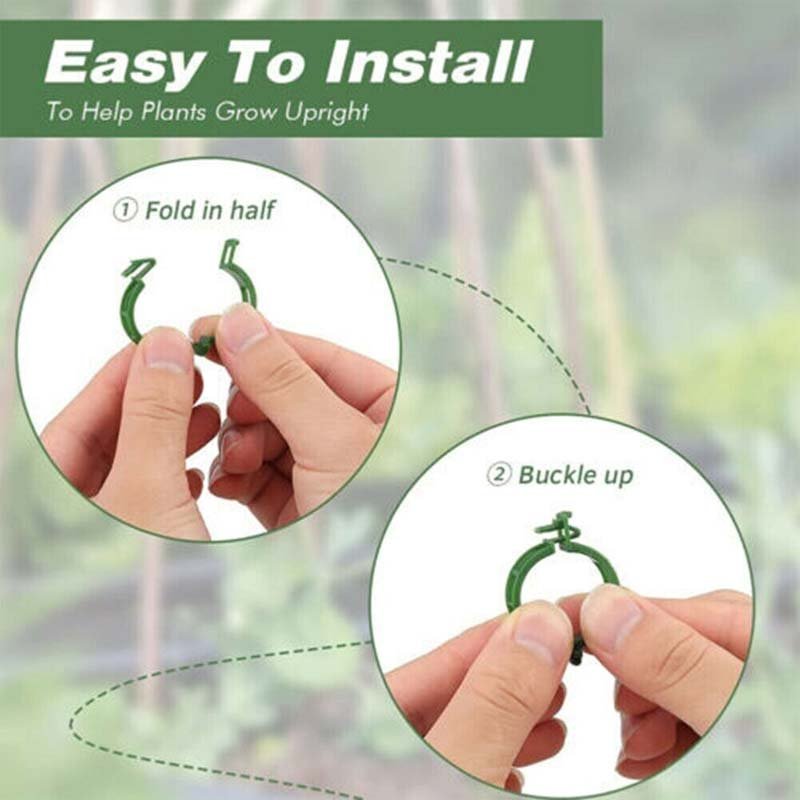 Easy To Install
To Help Plants Grow Upright

① Fold in half

② Buckle up